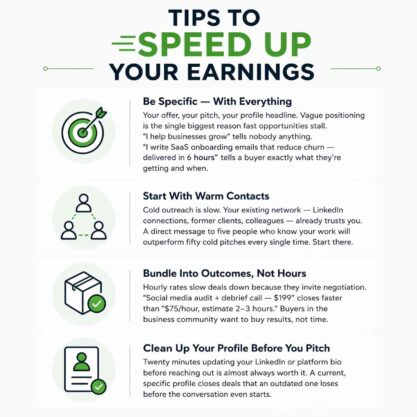 TIPS TO
SPEED UP
YOUR EARNINGS

Be Specific — With Everything

Your offer, your pitch, your profile headline. Vague positioning is the single biggest reason fast opportunities stall. "I help businesses grow" tells nobody anything. "I write SaaS onboarding emails that reduce churn — delivered in 6 hours" tells a buyer exactly what they're getting and when.

Start With Warm Contacts

Cold outreach is slow. Your existing network — LinkedIn connections, former clients, colleagues — already trusts you. A direct message to five people who know your work will outperform fifty cold pitches every single time. Start there.

Bundle Into Outcomes, Not Hours

Hourly rates slow deals down because they invite negotiation. "Social media audit + debrief call — $199" closes faster than "$75/hour, estimate 2–3 hours." Buyers in the business community want to buy results, not time.

Clean Up Your Profile Before You Pitch

Twenty minutes updating your LinkedIn or platform bio before reaching out is almost always worth it. A current, specific profile closes deals that an outdated one loses before the conversation even starts.